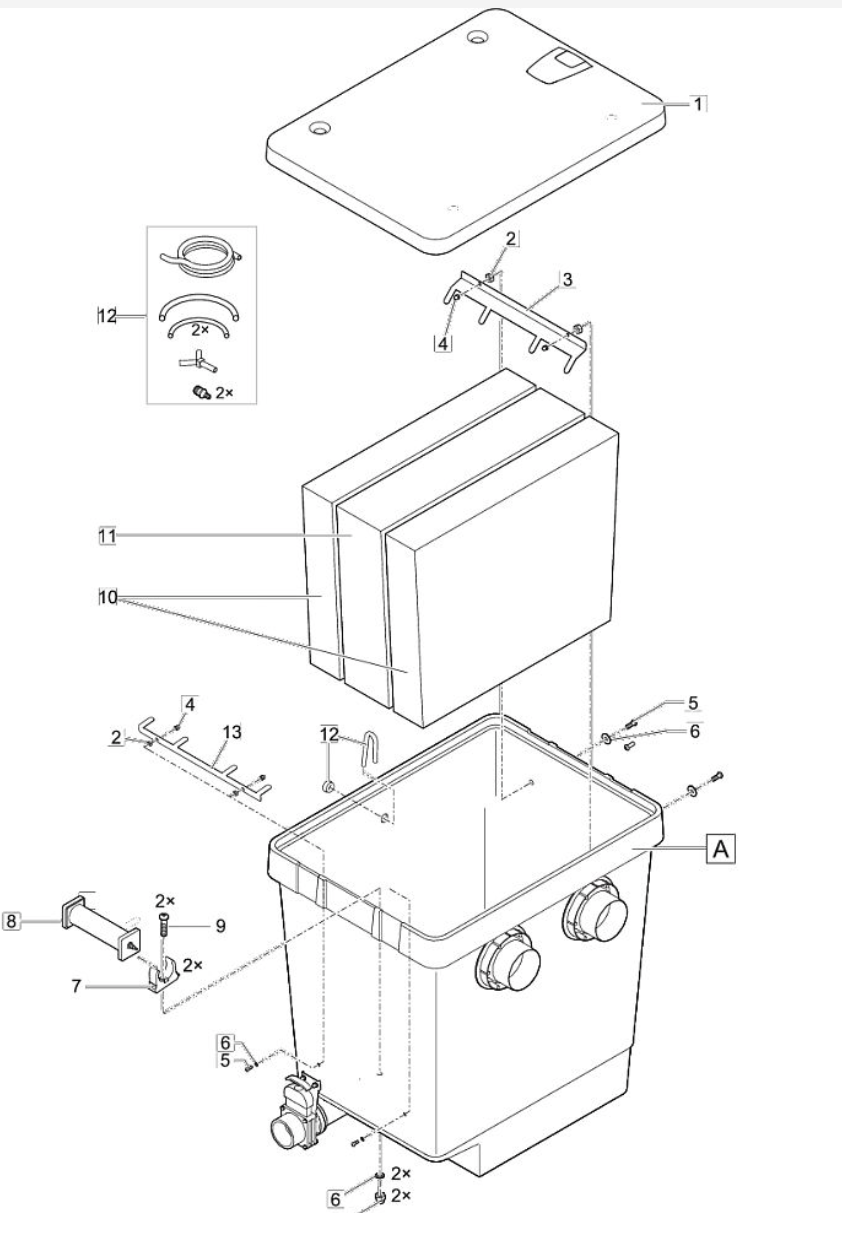 1
2
3
4
12
2×
2×
11
10
4
2
13
12
5
6
A
8
2×
9
2×
7
6
5
2×
6
2×