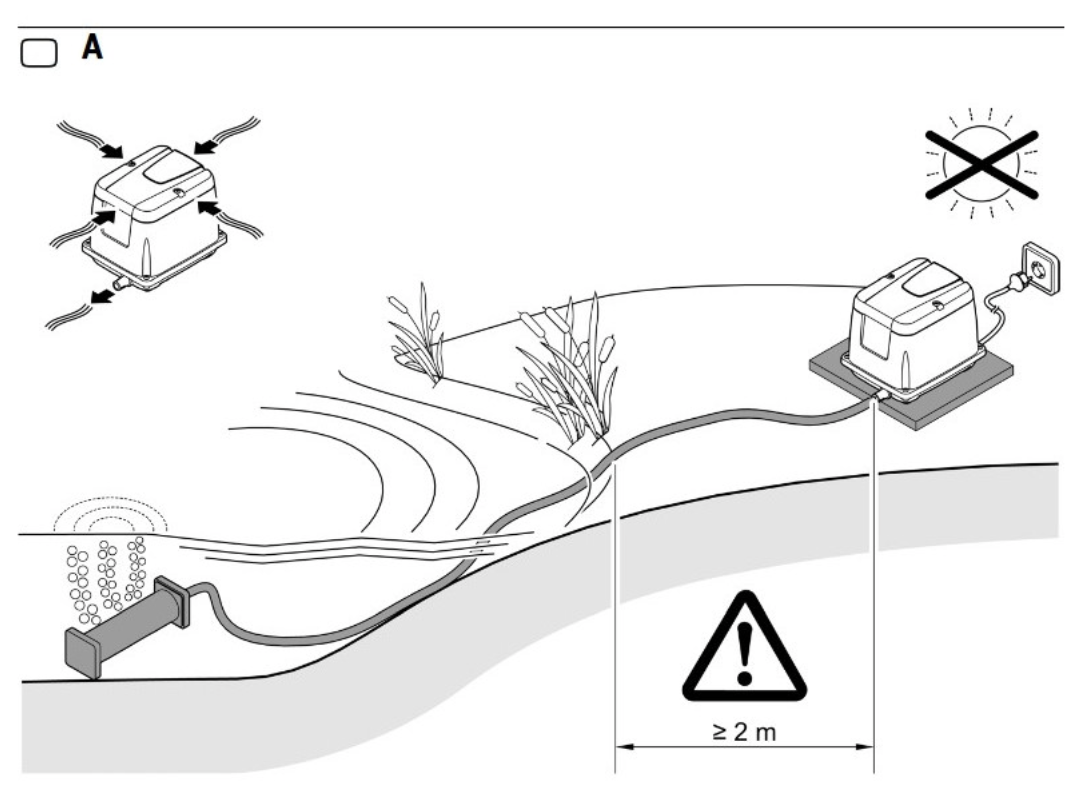 A

≥ 2 m