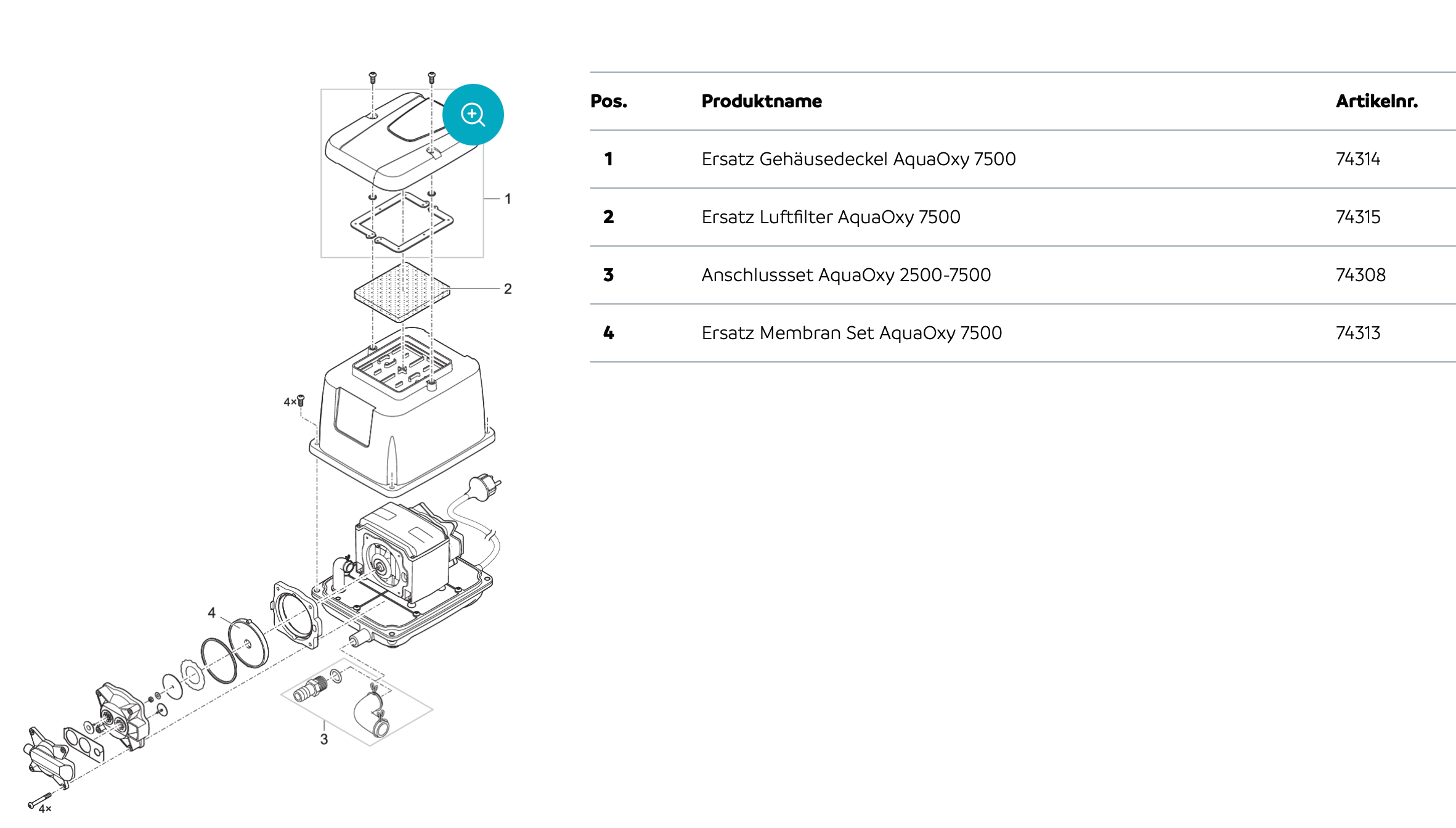 1
2
4×
4
3
4×

| Pos. | Produktname | Artikelnr. |
|---|---|---|
| 1 | Ersatz Gehäusedeckel AquaOxy 7500 | 74314 |
| 2 | Ersatz Luftfilter AquaOxy 7500 | 74315 |
| 3 | Anschlussset AquaOxy 2500-7500 | 74308 |
| 4 | Ersatz Membran Set AquaOxy 7500 | 74313 |