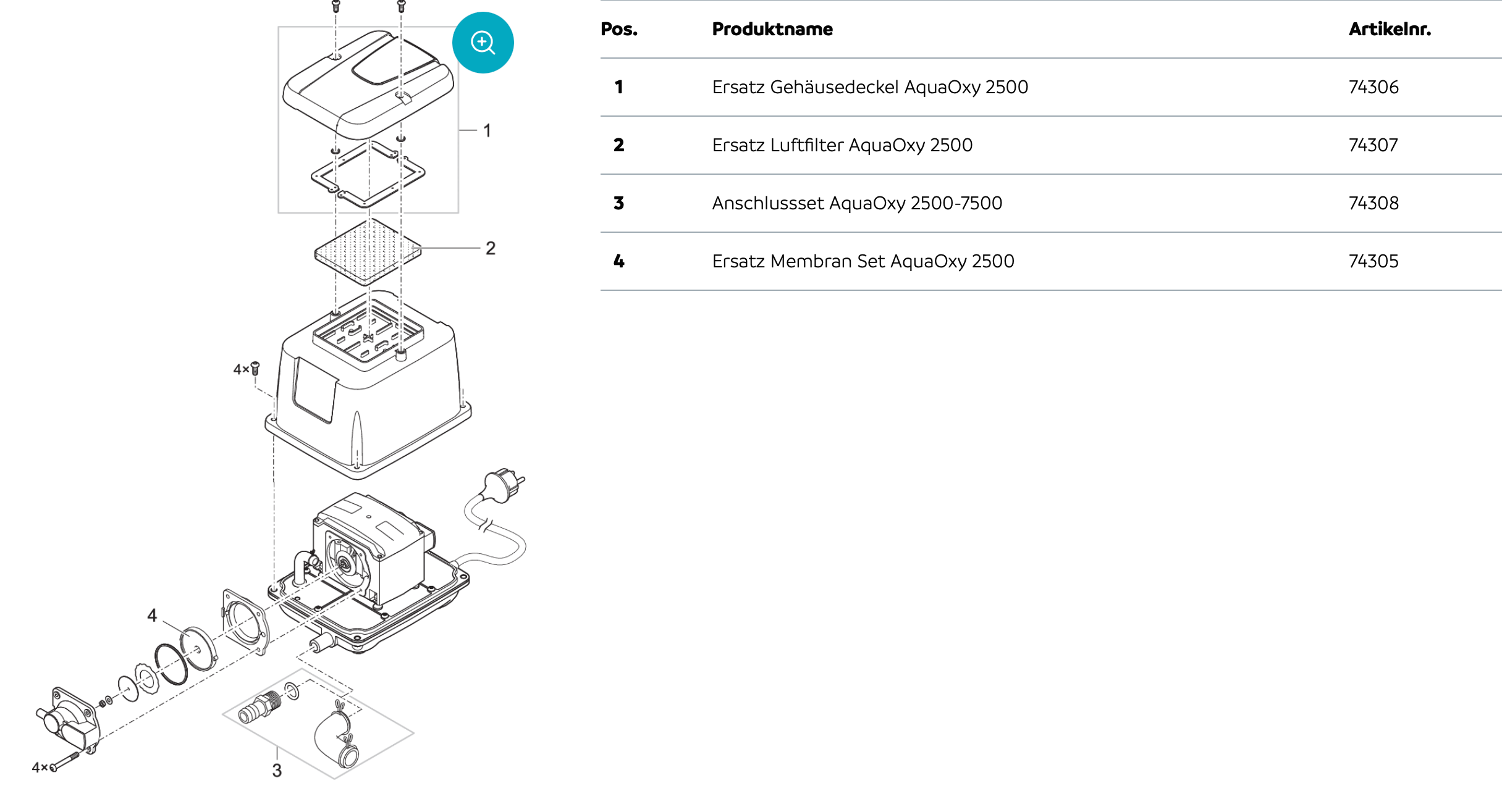 1

2

4×

4

4×

3

| Pos. | Produktname | Artikelnr. |
|---|---|---|
| 1 | Ersatz Gehäusedeckel AquaOxy 2500 | 74306 |
| 2 | Ersatz Luftfilter AquaOxy 2500 | 74307 |
| 3 | Anschlussset AquaOxy 2500-7500 | 74308 |
| 4 | Ersatz Membran Set AquaOxy 2500 | 74305 |